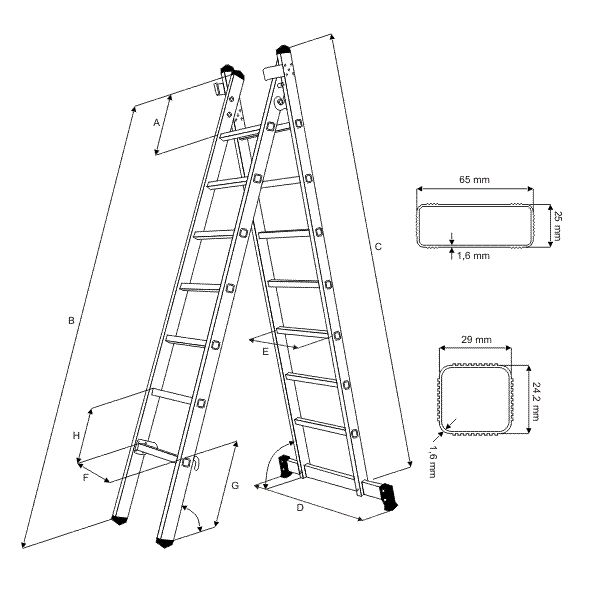 A
B
C
E
H
F
G
D
65 mm
25 mm
1,6 mm
29 mm
24,2 mm
1,6 mm